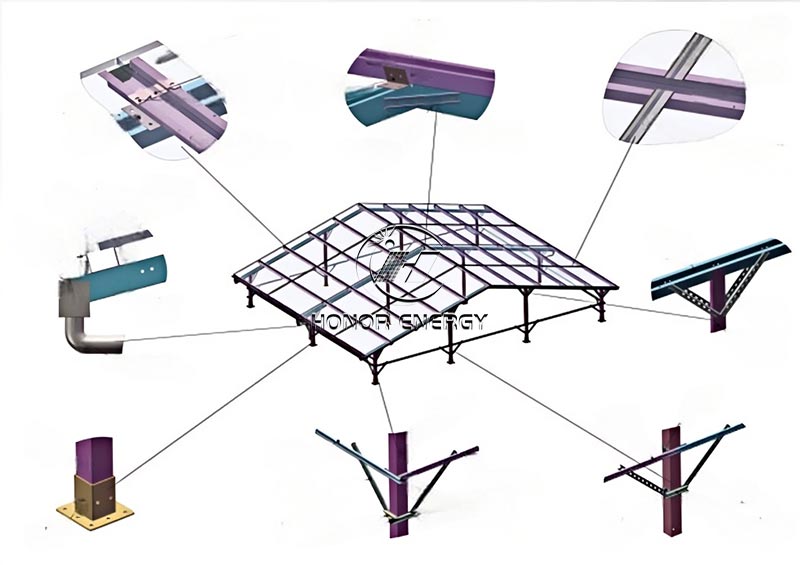 HONOR ENERGY